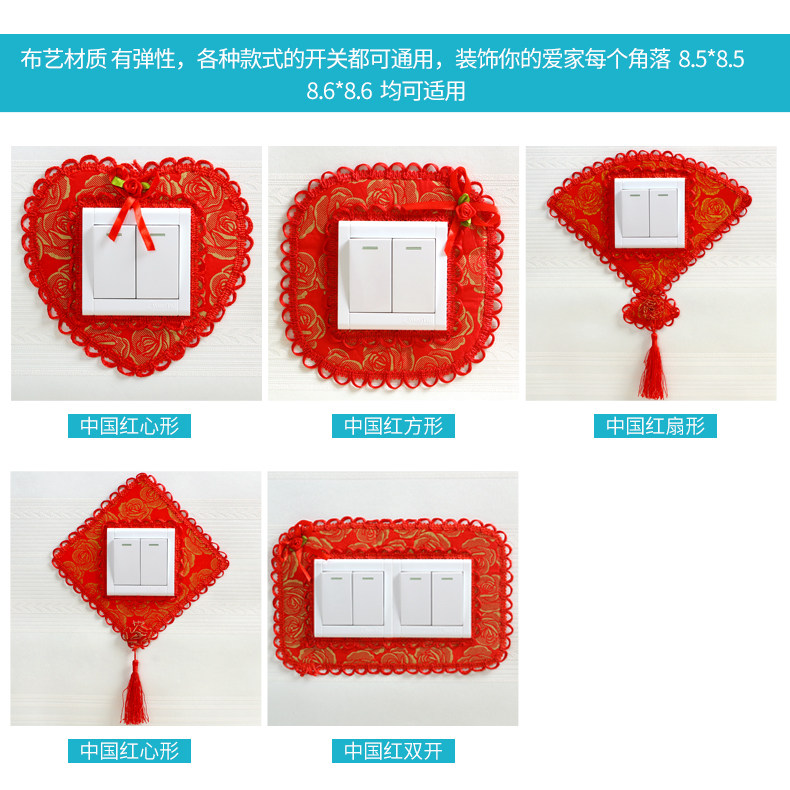 布艺材质 有弹性，各种款式的开关都可通用，装饰你的爱家每个角落 8.5*8.5 8.6*8.6 均可适用

中国红心形

中国红方形

中国红扇形

中国红心形

中国红双开