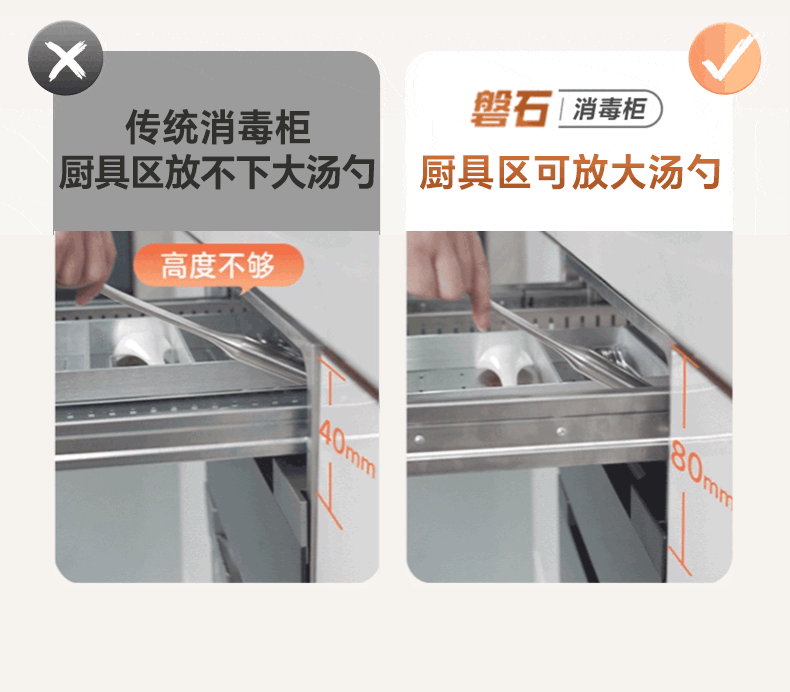 传统消毒柜
厨具区放不下大汤勺

高度不够

40mm

磐石 消毒柜
厨具区可放大汤勺

80mm