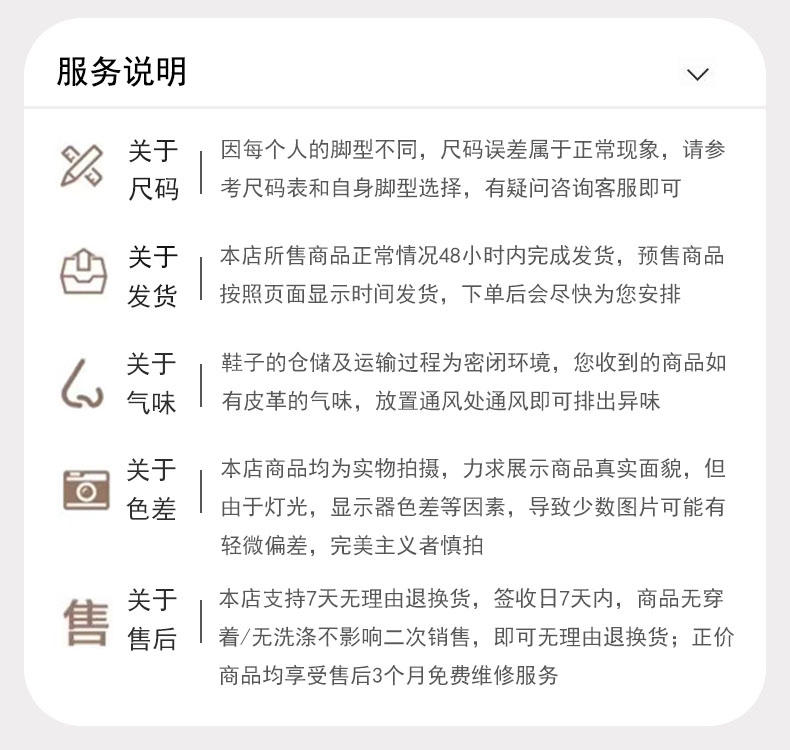 服务说明

关于
尺码

因每个人的脚型不同，尺码误差属于正常现象，请参考尺码表和自身脚型选择，有疑问咨询客服即可

关于
发货

本店所售商品正常情况48小时内完成发货，预售商品按照页面显示时间发货，下单后会尽快为您安排

关于
气味

鞋子的仓储及运输过程为密闭环境，您收到的商品如有皮革的气味，放置通风处通风即可排出异味

关于
色差

本店商品均为实物拍摄，力求展示商品真实面貌，但由于灯光，显示器色差等因素，导致少数图片可能有轻微偏差，完美主义者慎拍

售

关于
售后

本店支持7天无理由退换货，签收日7天内，商品无穿着/无洗涤不影响二次销售，即可无理由退换货；正价商品均享受售后3个月免费维修服务