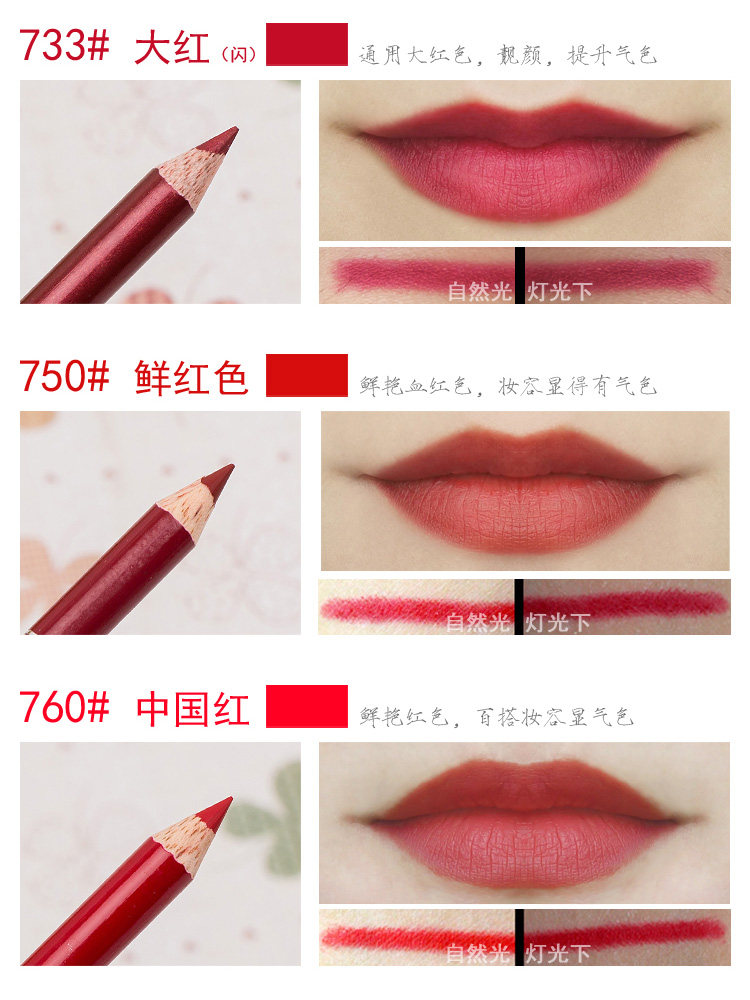 733# 大红（闪）

通用大红色，靓颜，提升气色

自然光 灯光下

750# 鲜红色

鲜艳血红色，妆容显得有气色

自然光 灯光下

760# 中国红

鲜艳红色，百搭妆容显气色

自然光 灯光下