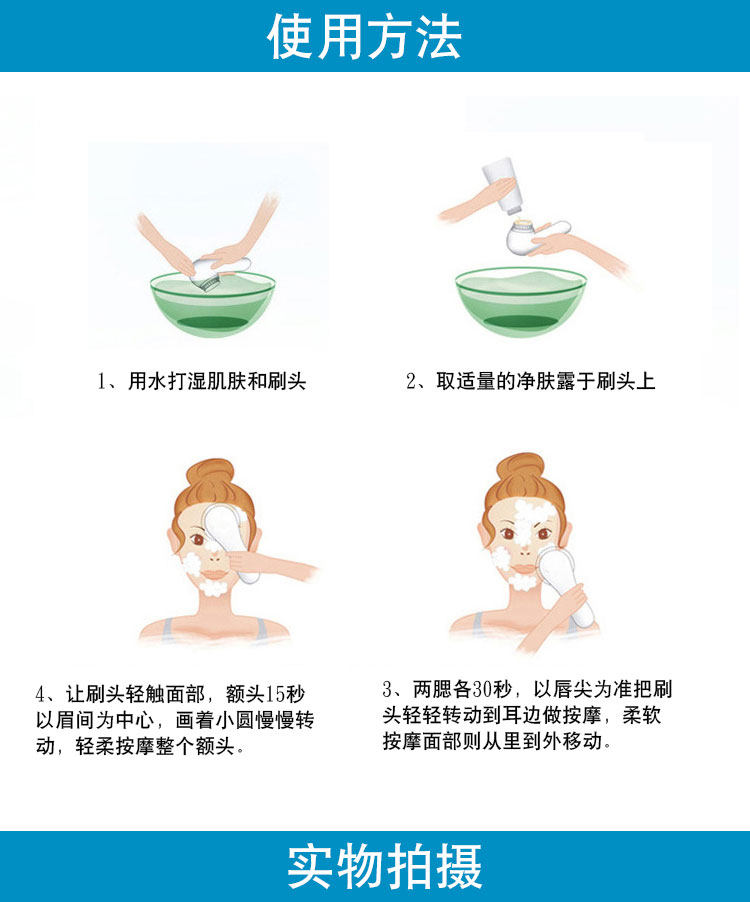 使用方法

1、用水打湿肌肤和刷头

2、取适量的净肤露于刷头上

4、让刷头轻触面部，额头15秒以眉间为中心，画着小圆慢慢转动，轻柔按摩整个额头。

3、两腮各30秒，以唇尖为准把刷头轻轻转动到耳边做按摩，柔软按摩面部则从里到外移动。

实物拍摄