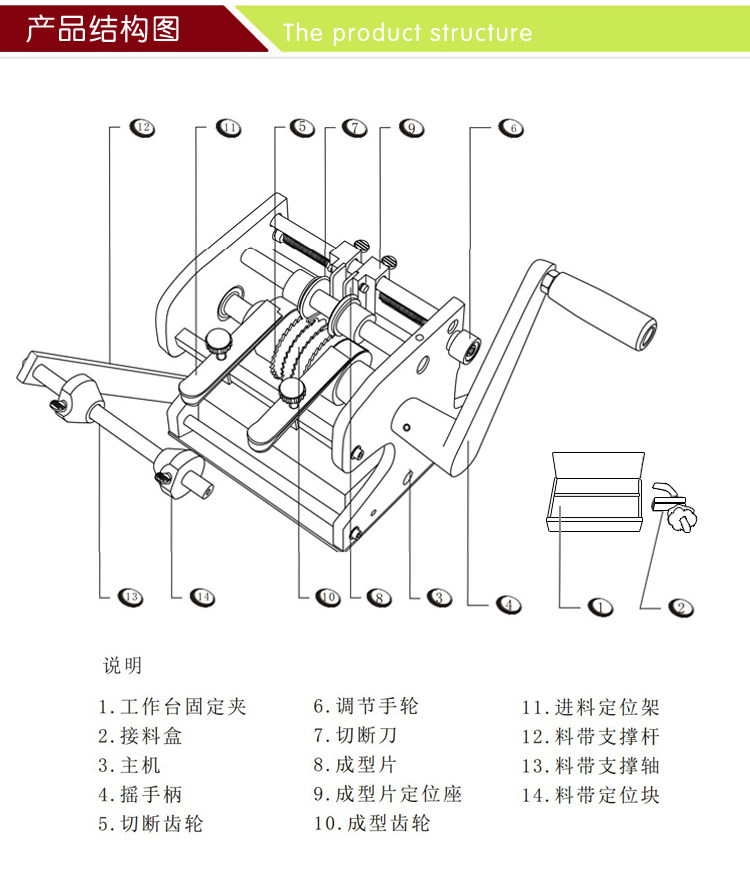 产品结构图

The product structure

12 11 5 7 9 6

13 14 10 8 3 4 1 2

说明

1.工作台固定夹
2.接料盒
3.主机
4.摇手柄
5.切断齿轮

6.调节手轮
7.切断刀
8.成型片
9.成型片定位座
10.成型齿轮

11.进料定位架
12.料带支撑杆
13.料带支撑轴
14.料带定位块