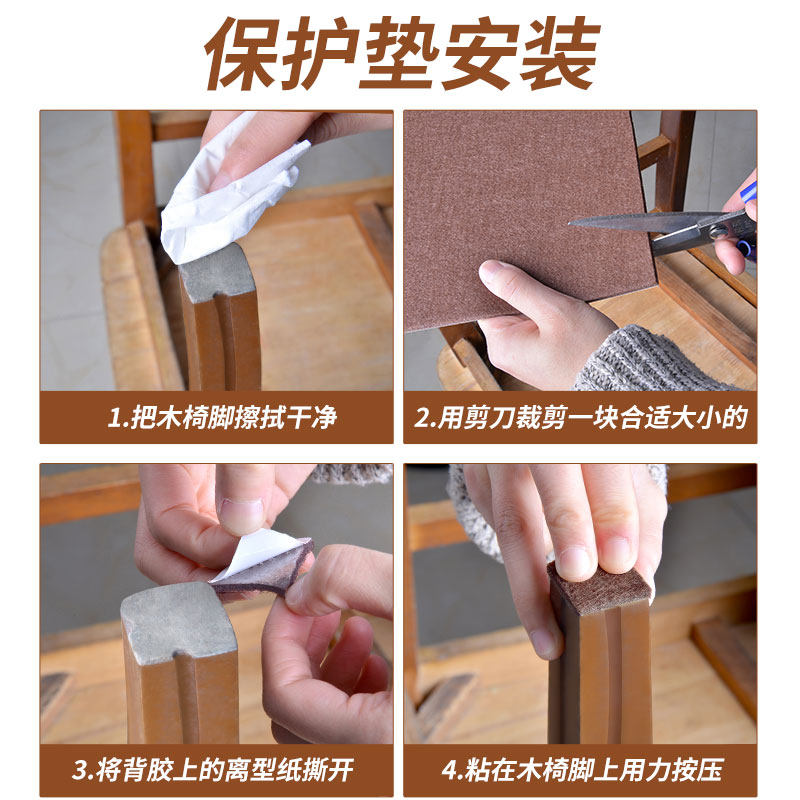 保护垫安装

1.把木椅脚擦拭干净

2.用剪刀裁剪一块合适大小的

3.将背胶上的离型纸撕开

4.粘在木椅脚上用力按压