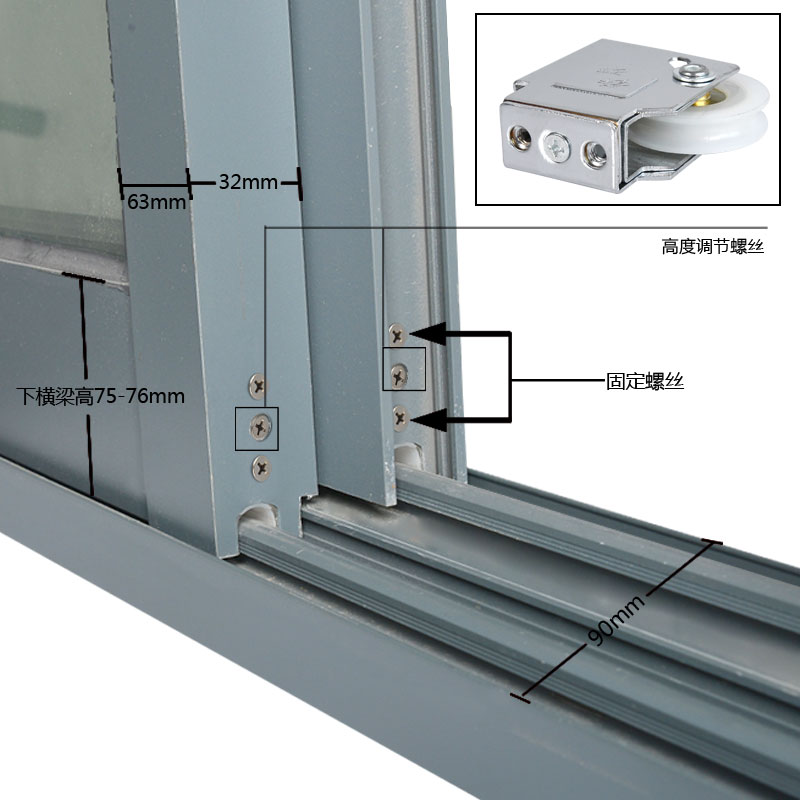 63mm

32mm

高度调节螺丝

固定螺丝

下横梁高75-76mm

90mm