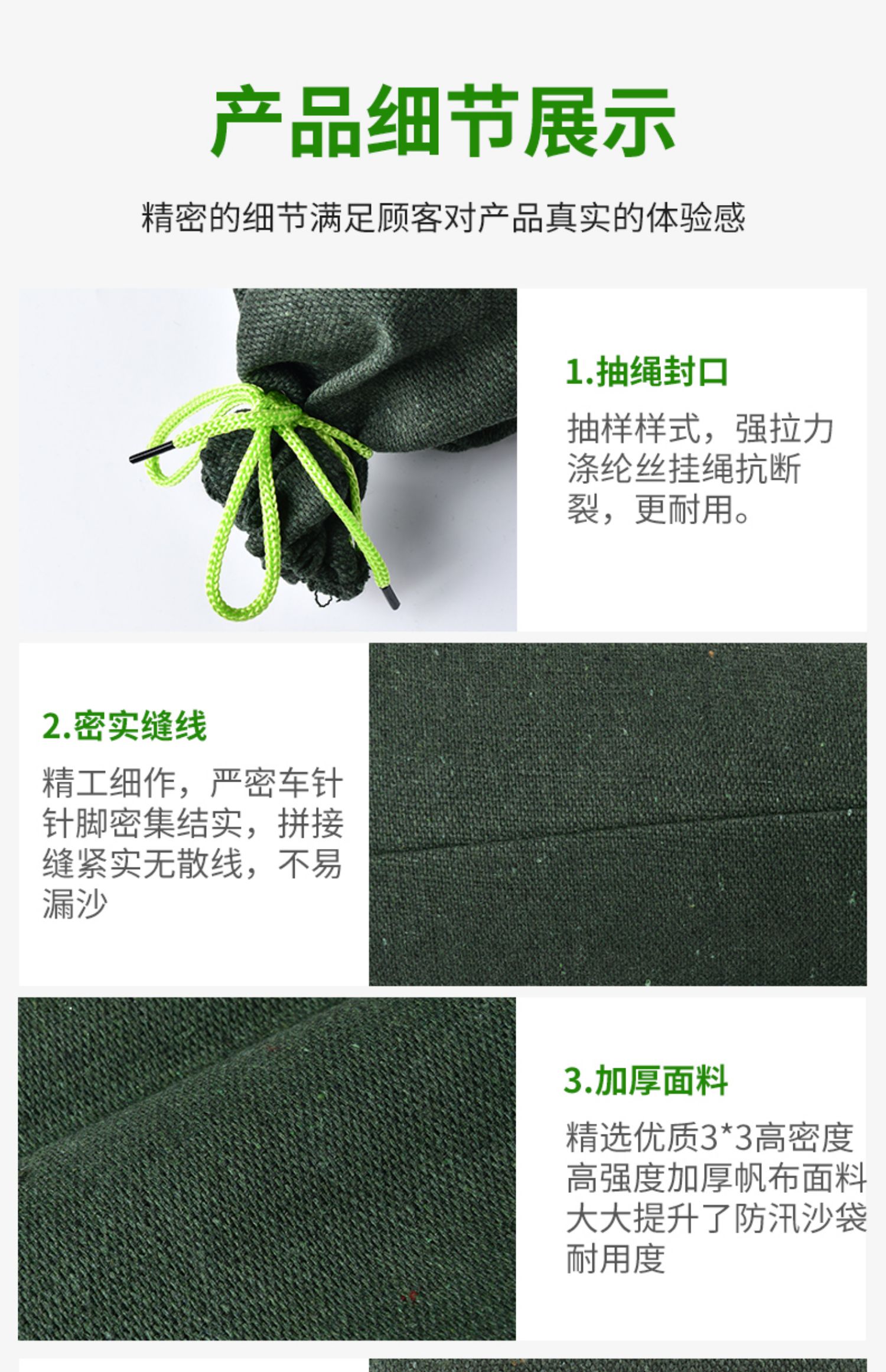 产品细节展示

精密的细节满足顾客对产品真实的体验感

1.抽绳封口

抽样样式，强拉力涤纶丝挂绳抗断裂，更耐用。

2.密实缝线

精工细作，严密车针针脚密集结实，拼接缝紧实无散线，不易漏沙

3.加厚面料

精选优质3*3高密度高强度加厚帆布面料大大提升了防汛沙袋耐用度