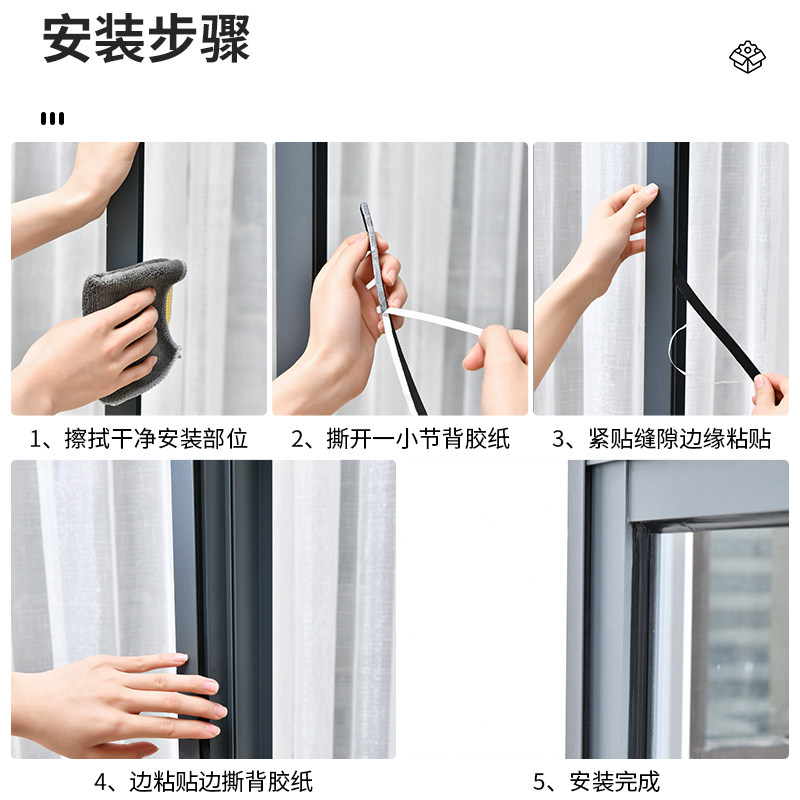 安装步骤

1、擦拭干净安装部位

2、撕开一小节背胶纸

3、紧贴缝隙边缘粘贴

4、边粘贴边撕背胶纸

5、安装完成