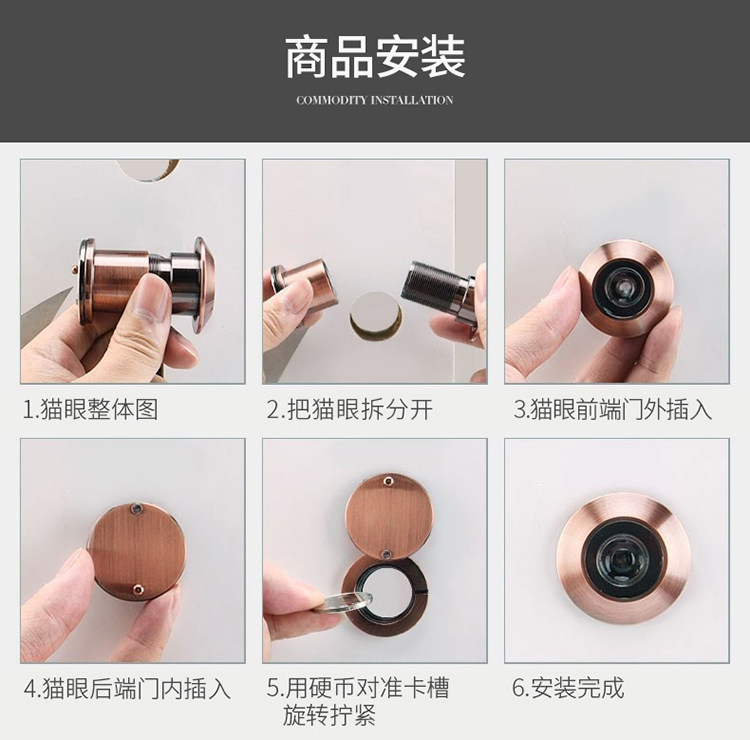 商品安装

COMMODITY INSTALLATION

1.猫眼整体图

2.把猫眼拆分开

3.猫眼前端门外插入

4.猫眼后端门内插入

5.用硬币对准卡槽旋转拧紧

6.安装完成