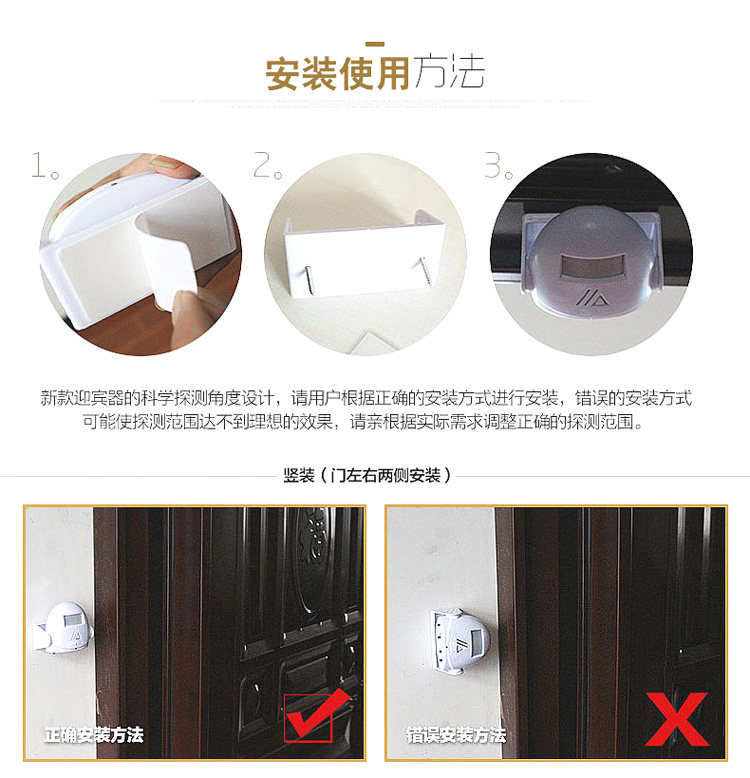 安装使用方法

1. 2. 3.

新款迎宾器的科学探测角度设计，请用户根据正确的安装方式进行安装，错误的安装方式可能使探测范围达不到理想的效果，请亲根据实际需求调整正确的探测范围。

竖装（门左右两侧安装）

正确安装方法

错误安装方法