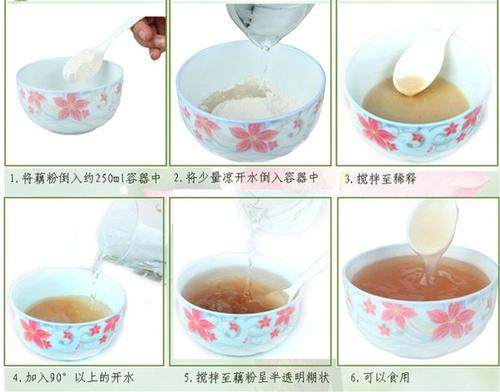 1. 将藕粉倒入约250ml容器中

2. 将少量凉开水倒入容器中

3. 搅拌至稀释

4. 加入90° 以上的开水

5. 搅拌至藕粉呈半透明糊状

6. 可以食用