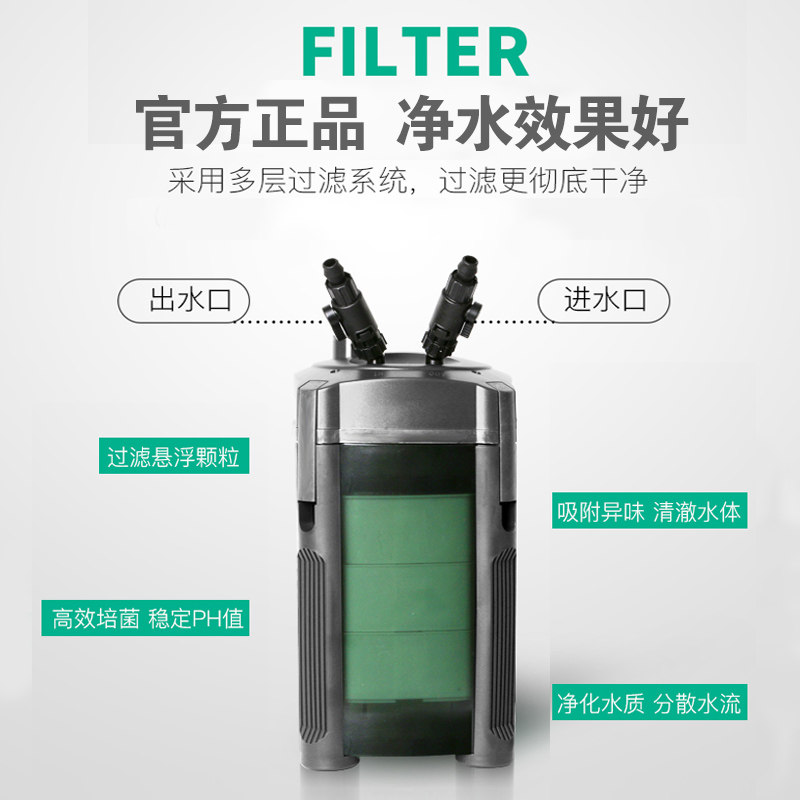 FILTER
官方正品 净水效果好
采用多层过滤系统，过滤更彻底干净

出水口
进水口

过滤悬浮颗粒
吸附异味 清澈水体
高效培菌 稳定PH值
净化水质 分散水流