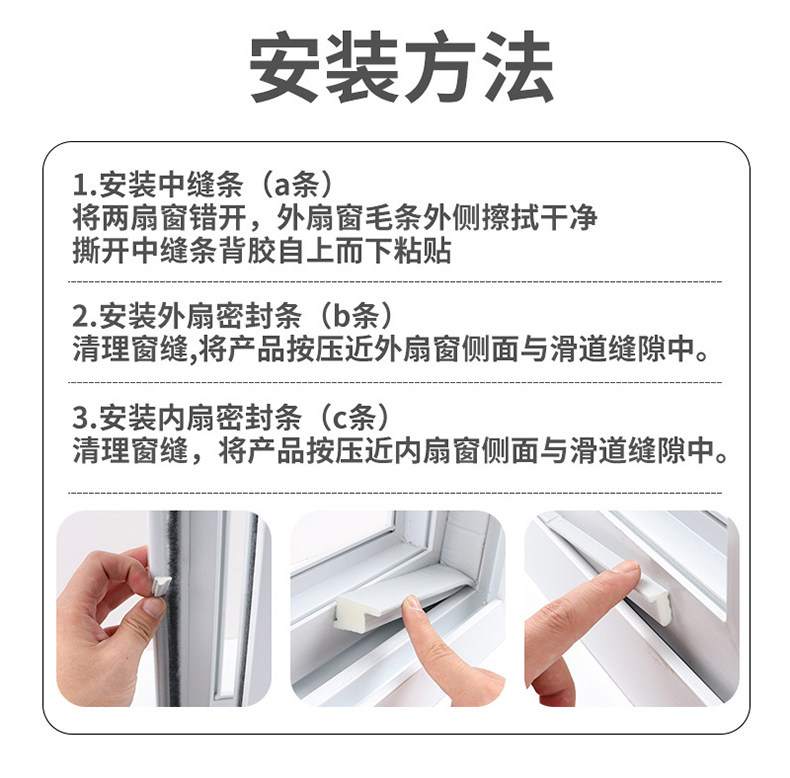 安装方法

1.安装中缝条（a条）
将两扇窗错开，外扇窗毛条外侧擦拭干净
撕开中缝条背胶自上而下粘贴

2.安装外扇密封条（b条）
清理窗缝,将产品按压近外扇窗侧面与滑道缝隙中。

3.安装内扇密封条（c条）
清理窗缝，将产品按压近内扇窗侧面与滑道缝隙中。