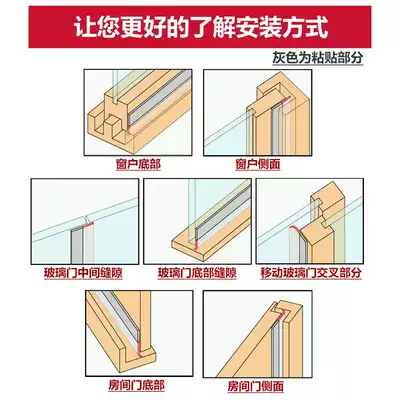 让您更好的了解安装方式

灰色为粘贴部分

窗户底部

窗户侧面

玻璃门中间缝隙

玻璃门底部缝隙

移动玻璃门交叉部分

房间门底部

房间门侧面