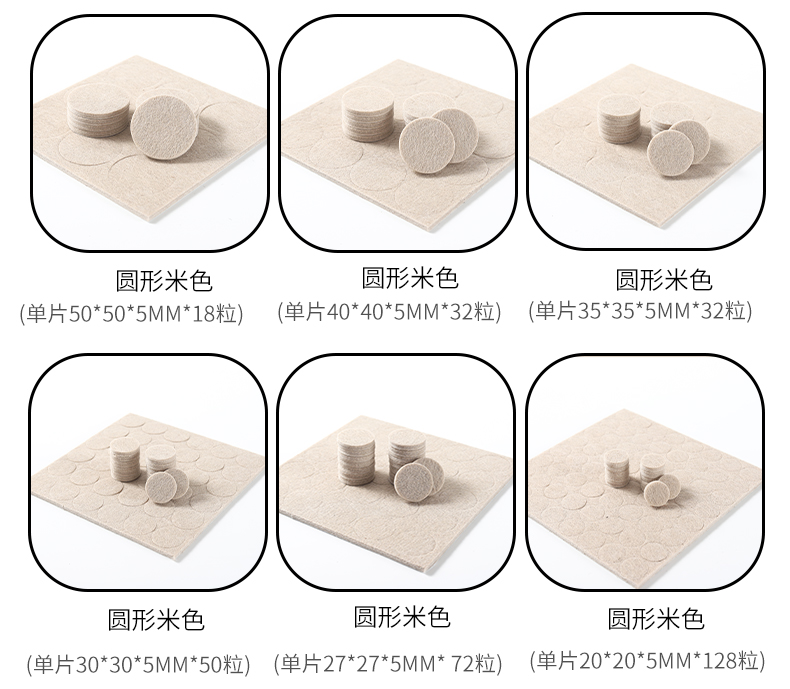 圆形米色
(单片50*50*5MM*18粒)

圆形米色
(单片40*40*5MM*32粒)

圆形米色
(单片35*35*5MM*32粒)

圆形米色
(单片30*30*5MM*50粒)

圆形米色
(单片27*27*5MM* 72粒)

圆形米色
(单片20*20*5MM*128粒)