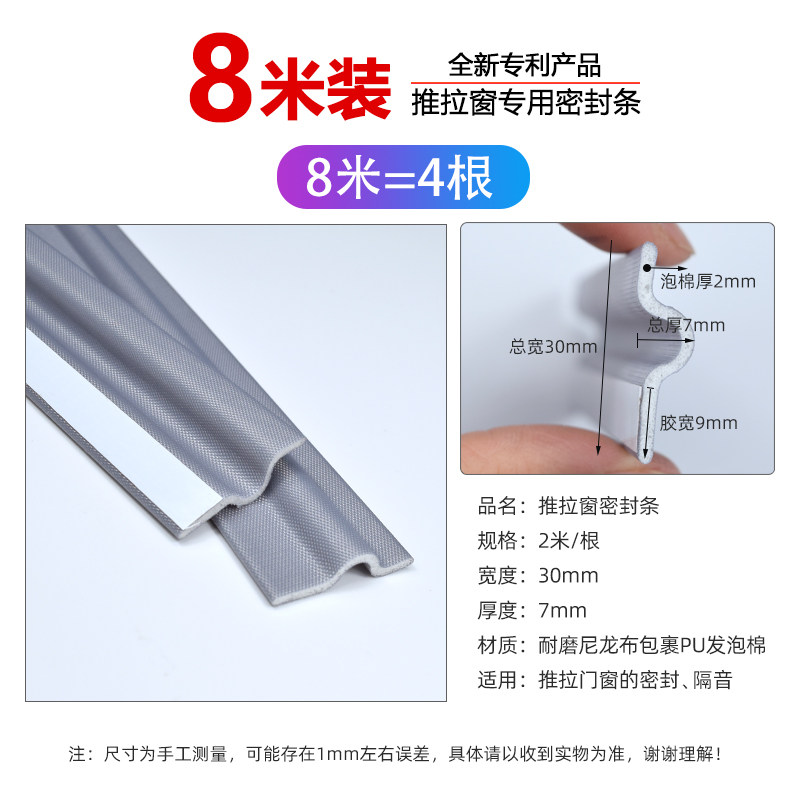 8米装

全新专利产品
推拉窗专用密封条

8米=4根

泡棉厚2mm
总厚7mm
总宽30mm
胶宽9mm

品名：推拉窗密封条
规格：2米/根
宽度：30mm
厚度：7mm
材质：耐磨尼龙布包裹PU发泡棉
适用：推拉门窗的密封、隔音

注：尺寸为手工测量，可能存在1mm左右误差，具体请以收到实物为准，谢谢理解！