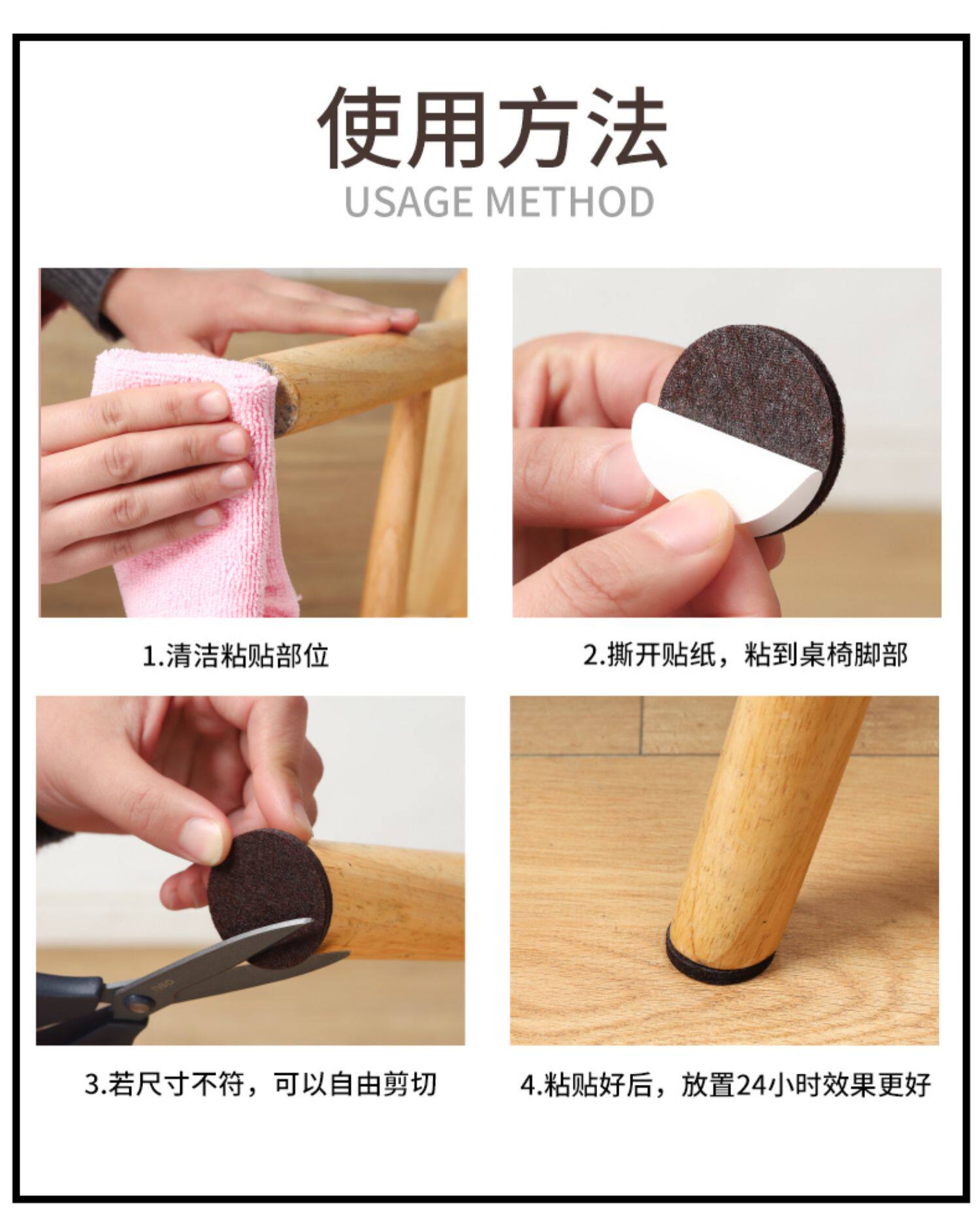 使用方法
USAGE METHOD

1.清洁粘贴部位

2.撕开贴纸，粘到桌椅脚部

3.若尺寸不符，可以自由剪切

4.粘贴好后，放置24小时效果更好