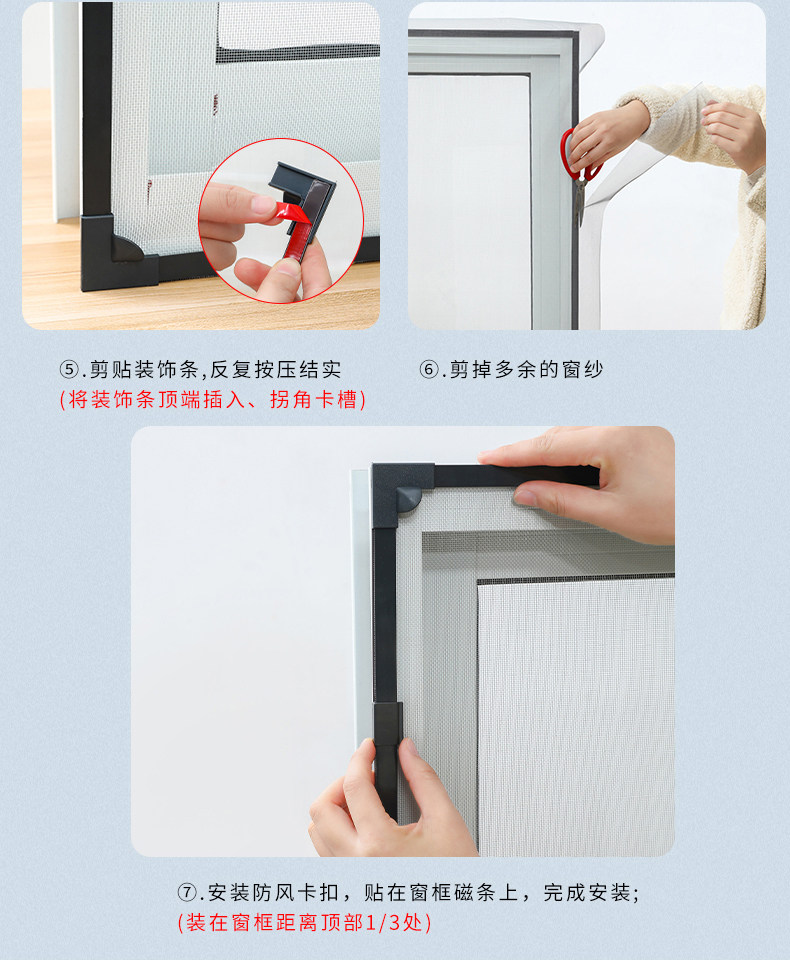 ⑤.剪贴装饰条,反复按压结实
(将装饰条顶端插入、拐角卡槽)

⑥.剪掉多余的窗纱

⑦.安装防风卡扣，贴在窗框磁条上，完成安装;
(装在窗框距离顶部1/3处)