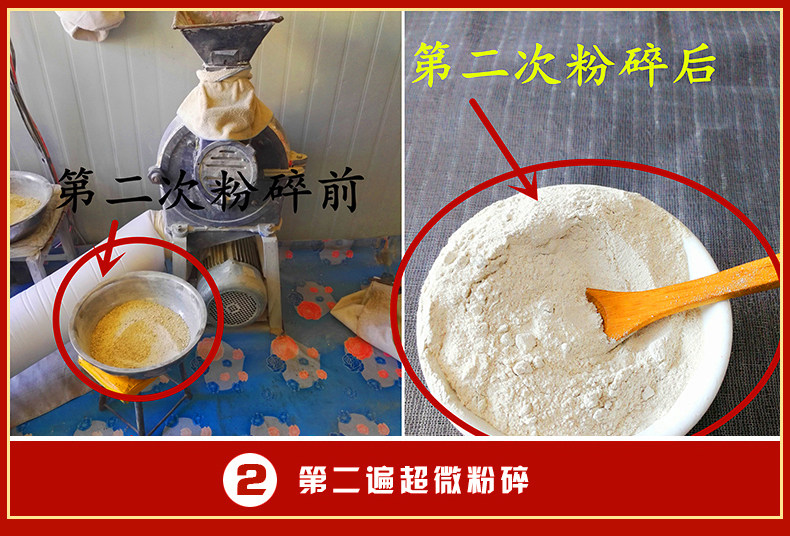 第二次粉碎前

第二次粉碎后

2 第二遍超微粉碎