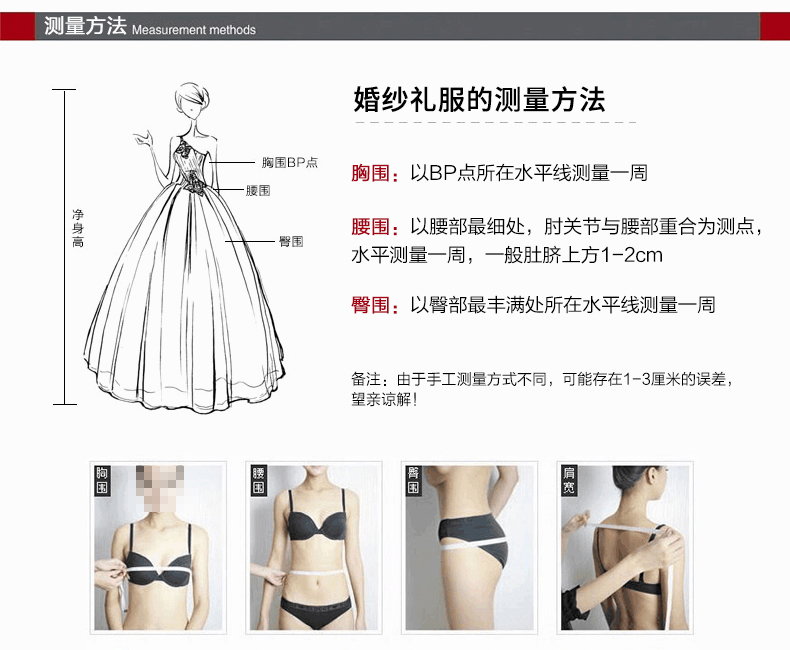 测量方法 Measurement methods

净身高

胸围BP点

腰围

臀围

婚纱礼服的测量方法

胸围：以BP点所在水平线测量一周

腰围：以腰部最细处，肘关节与腰部重合为测点，水平测量一周，一般肚脐上方1-2cm

臀围：以臀部最丰满处所在水平线测量一周

备注：由于手工测量方式不同，可能存在1-3厘米的误差，望亲谅解！

胸围

腰围

臀围

肩宽