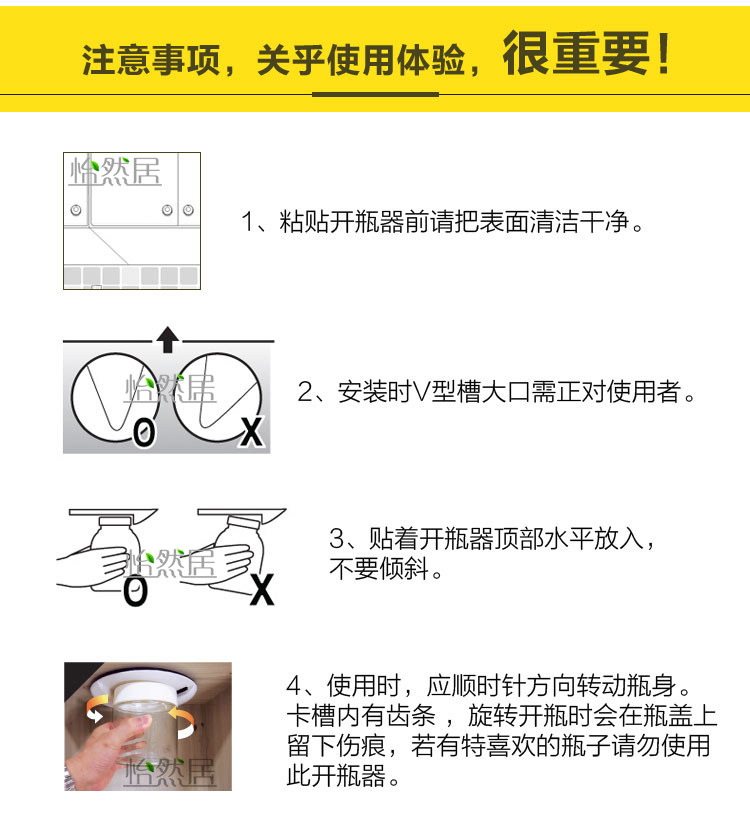 注意事项，关乎使用体验，很重要！

怡然居

1、粘贴开瓶器前请把表面清洁干净。

怡然居

O X

2、安装时V型槽大口需正对使用者。

怡然居

O X

3、贴着开瓶器顶部水平放入，不要倾斜。

怡然居

4、使用时，应顺时针方向转动瓶身。卡槽内有齿条，旋转开瓶时会在瓶盖上留下伤痕，若有特喜欢的瓶子请勿使用此开瓶器。