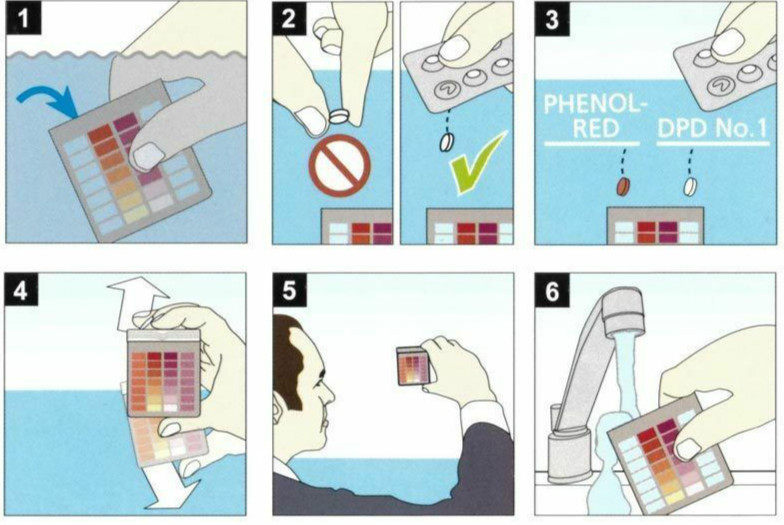 1

2

3

PHENOL-RED

DPD No.1

4

5

6