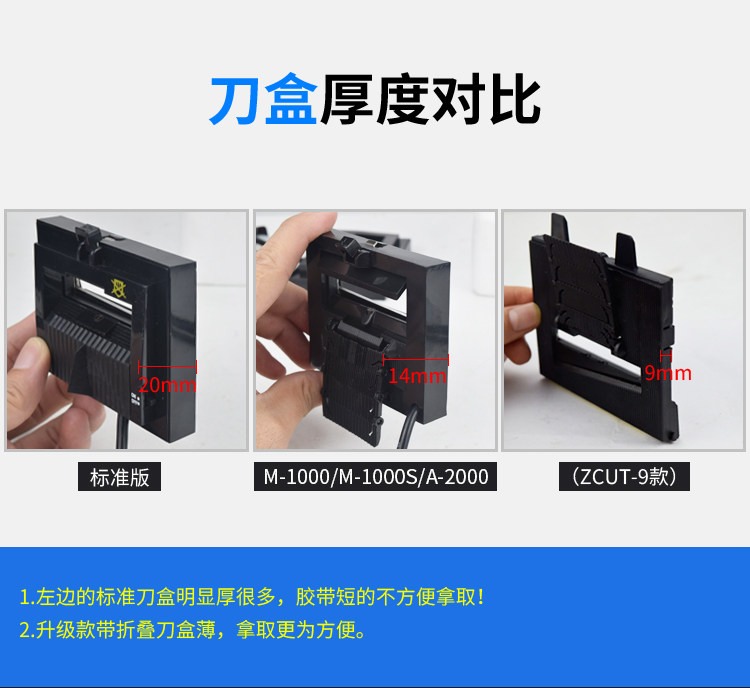 刀盒厚度对比

20mm

14mm

9mm

标准版

M-1000/M-1000S/A-2000

(ZCUT-9款)

1.左边的标准刀盒明显厚很多，胶带短的不方便拿取！

2.升级款带折叠刀盒薄，拿取更为方便。