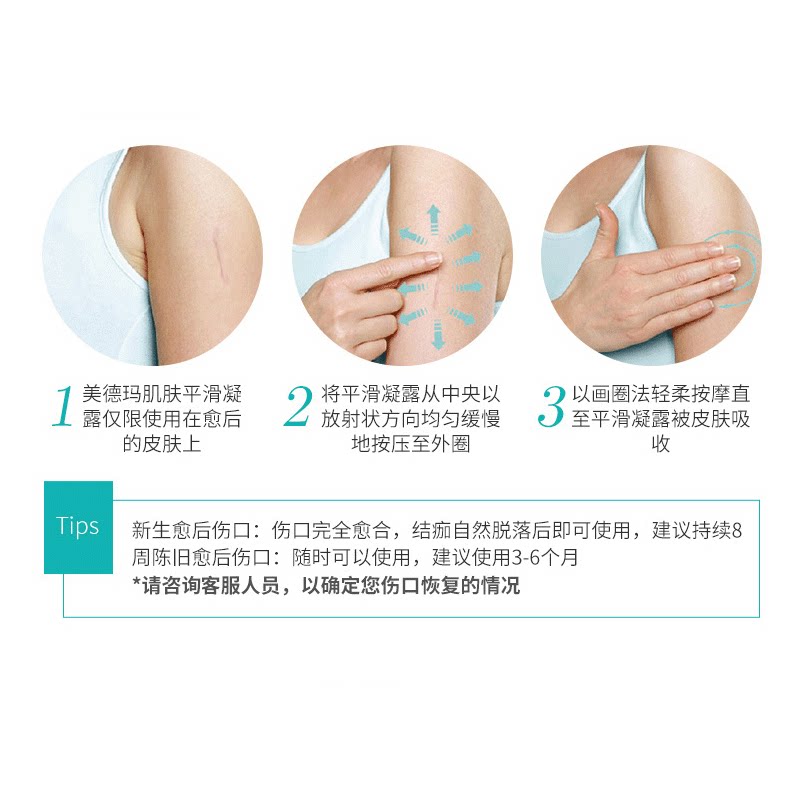 1 美德玛肌肤平滑凝露仅限使用在愈后的皮肤上

2 将平滑凝露从中央以放射状方向均匀缓慢地按压至外圈

3 以画圈法轻柔按摩直至平滑凝露被皮肤吸收

Tips

新生愈后伤口：伤口完全愈合，结痂自然脱落后即可使用，建议持续8周陈旧愈后伤口：随时可以使用，建议使用3-6个月
*请咨询客服人员，以确定您伤口恢复的情况