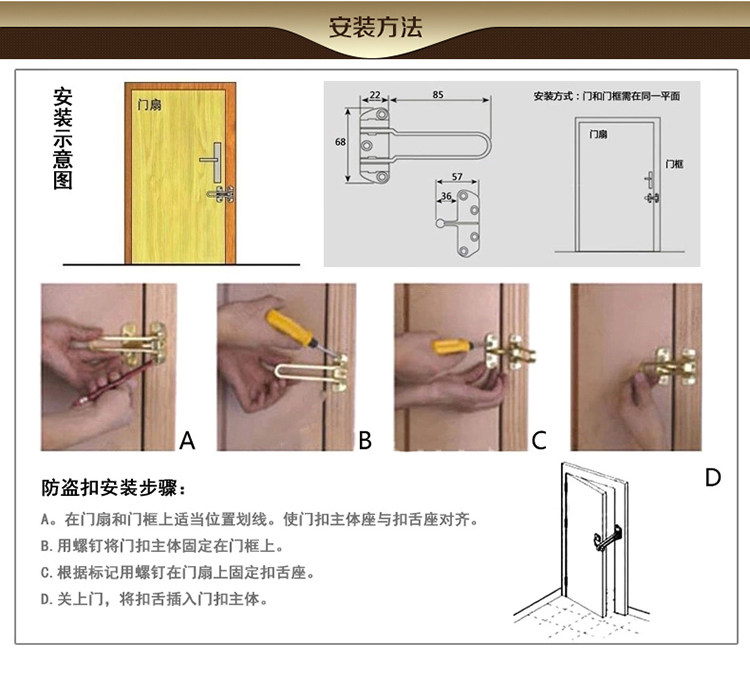 安装方法

安装示意图

门扇

22
85
68
57
36

安装方式：门和门框需在同一平面

门扇
门框

A
B
C
D

防盗扣安装步骤：

A。在门扇和门框上适当位置划线。使门扣主体座与扣舌座对齐。

B.用螺钉将门扣主体固定在门框上。

C.根据标记用螺钉在门扇上固定扣舌座。

D.关上门，将扣舌插入门扣主体。