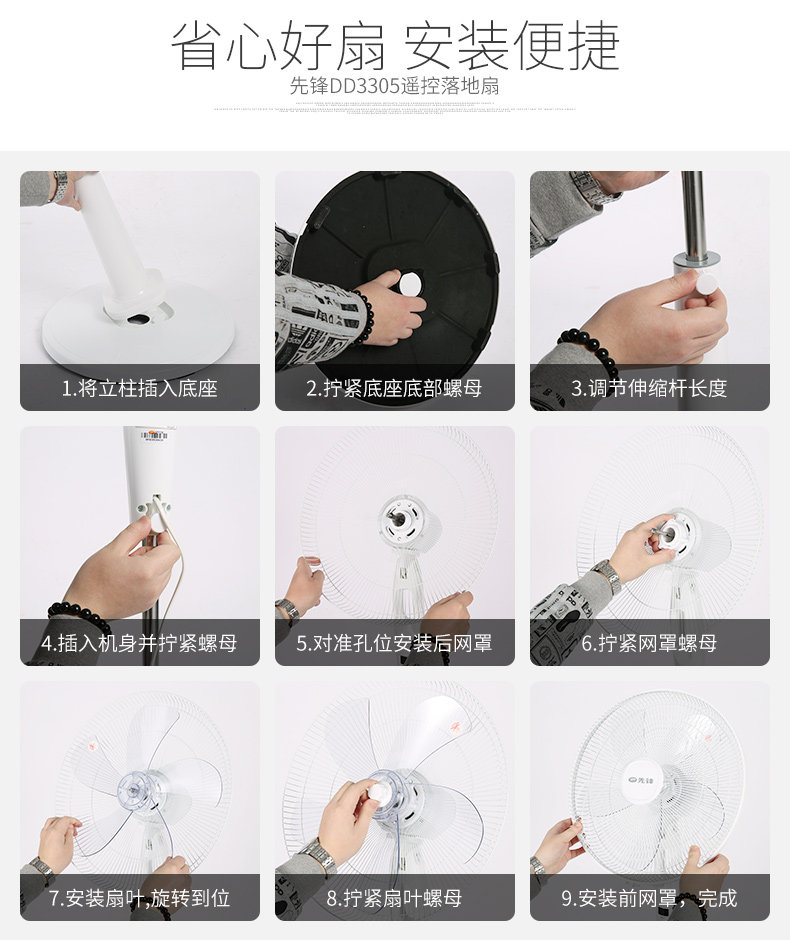 省心好扇 安装便捷

先锋DD3305遥控落地扇

1.将立柱插入底座

2.拧紧底座底部螺母

3.调节伸缩杆长度

4.插入机身并拧紧螺母

5.对准孔位安装后网罩

6.拧紧网罩螺母

7.安装扇叶,旋转到位

8.拧紧扇叶螺母

先锋

9.安装前网罩，完成