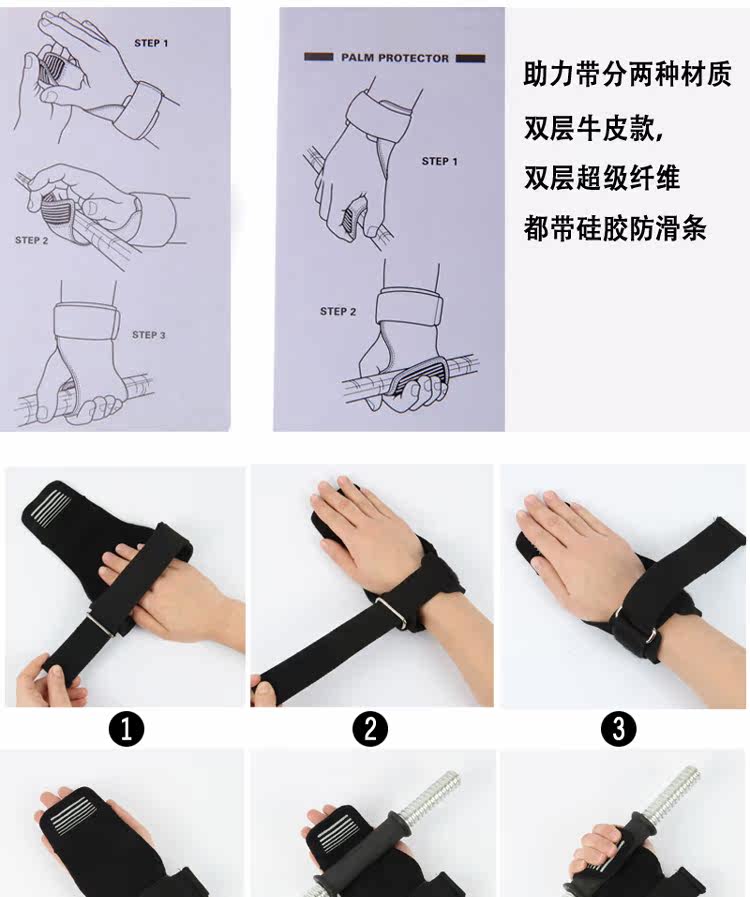 STEP 1

STEP 2

STEP 3

PALM PROTECTOR

STEP 1

STEP 2

助力带分两种材质
双层牛皮款,
双层超级纤维
都带硅胶防滑条

❶

❷

❸