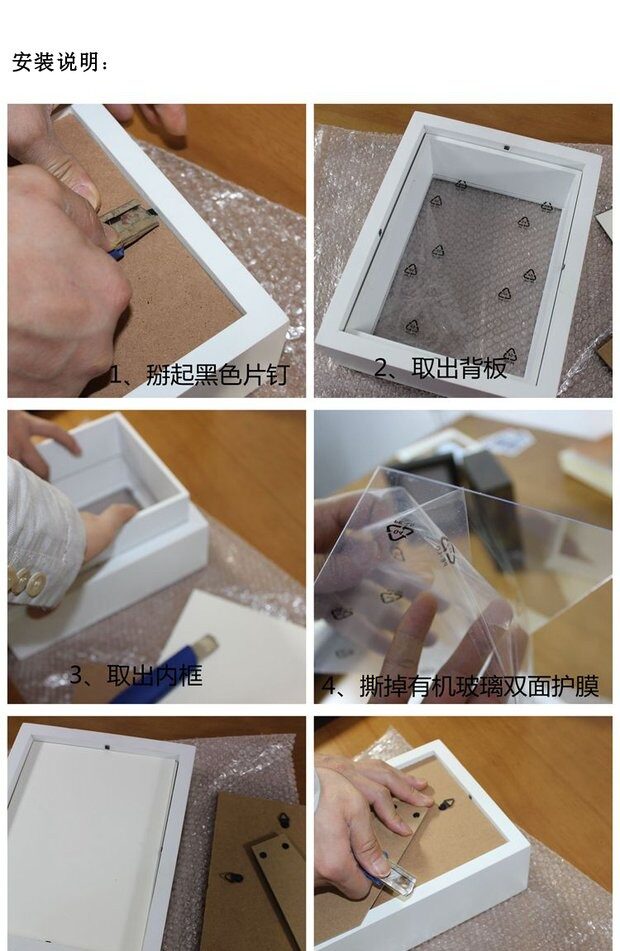 安装说明：

1、掰起黑色片钉

2、取出背板

3、取出内框

4、撕掉有机玻璃双面护膜