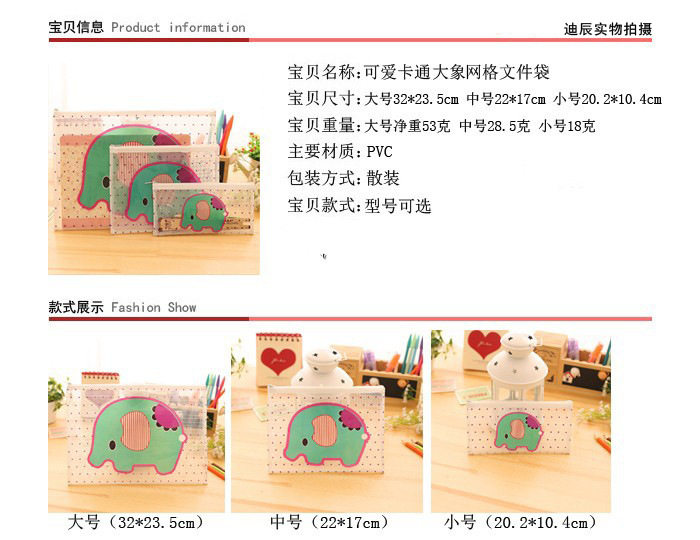 宝贝信息 Product information

迪辰实物拍摄

宝贝名称:可爱卡通大象网格文件袋

宝贝尺寸:大号32*23.5cm 中号22*17cm 小号20.2*10.4cm

宝贝重量:大号净重53克 中号28.5克 小号18克

主要材质:PVC

包装方式:散装

宝贝款式:型号可选

款式展示 Fashion Show

大号（32*23.5cm）

中号（22*17cm）

小号（20.2*10.4cm）