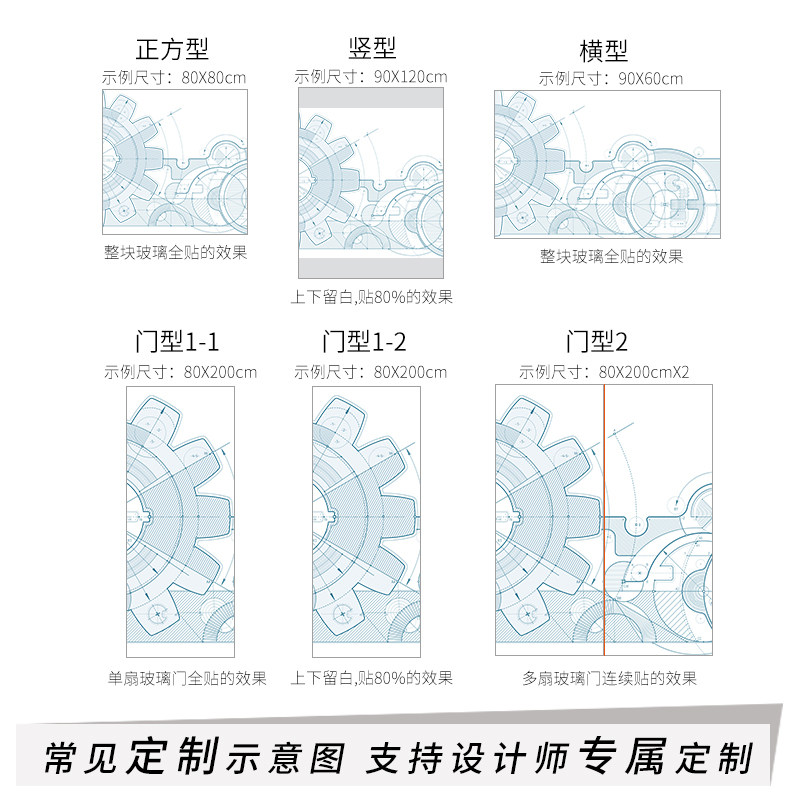 正方型
示例尺寸：80X80cm
整块玻璃全贴的效果

竖型
示例尺寸：90X120cm
上下留白,贴80%的效果

横型
示例尺寸：90X60cm
整块玻璃全贴的效果

门型1-1
示例尺寸：80X200cm
单扇玻璃门全贴的效果

门型1-2
示例尺寸：80X200cm
上下留白,贴80%的效果

门型2
示例尺寸：80X200cmX2
多扇玻璃门连续贴的效果

常见定制示意图 支持设计师专属定制