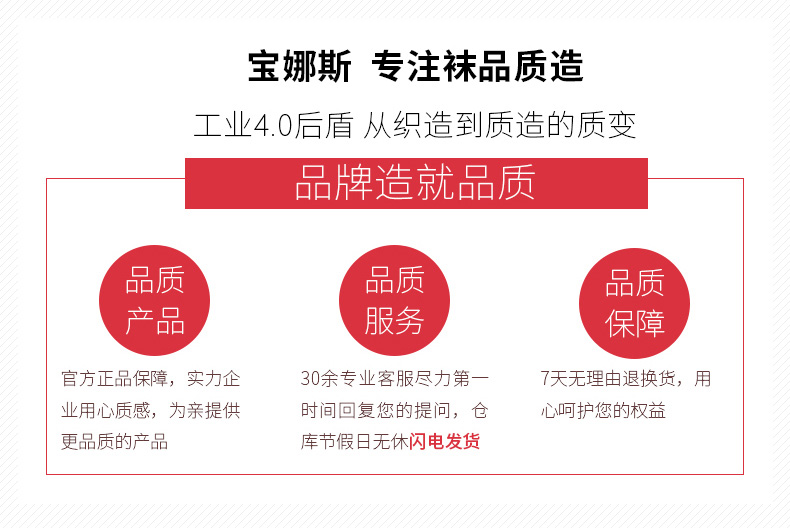 宝娜斯 专注袜品质造

工业4.0后盾 从织造到质造的质变

品牌造就品质

品质
产品

官方正品保障，实力企业用心质感，为亲提供更品质的产品

品质
服务

30余专业客服尽力第一时间回复您的提问，仓库节假日无休闪电发货

品质
保障

7天无理由退换货，用心呵护您的权益