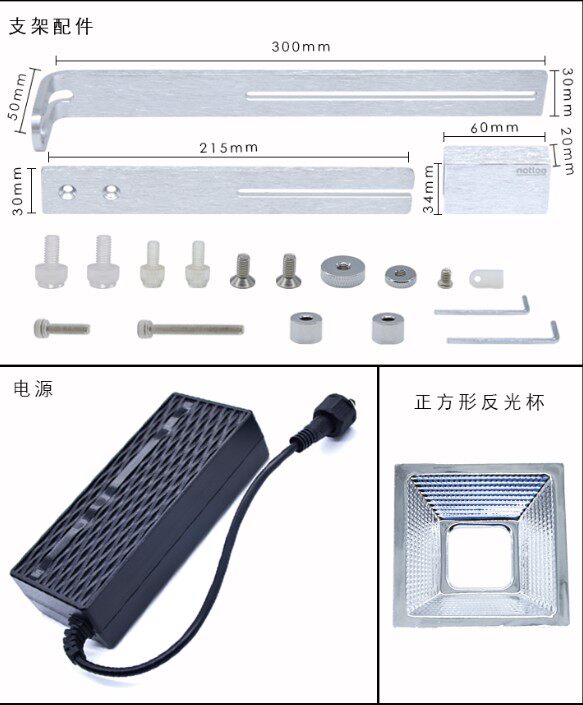 支架配件

300mm

50mm

30mm

215mm

60mm

20mm

30mm

34mm

nottoo

电源

正方形反光杯