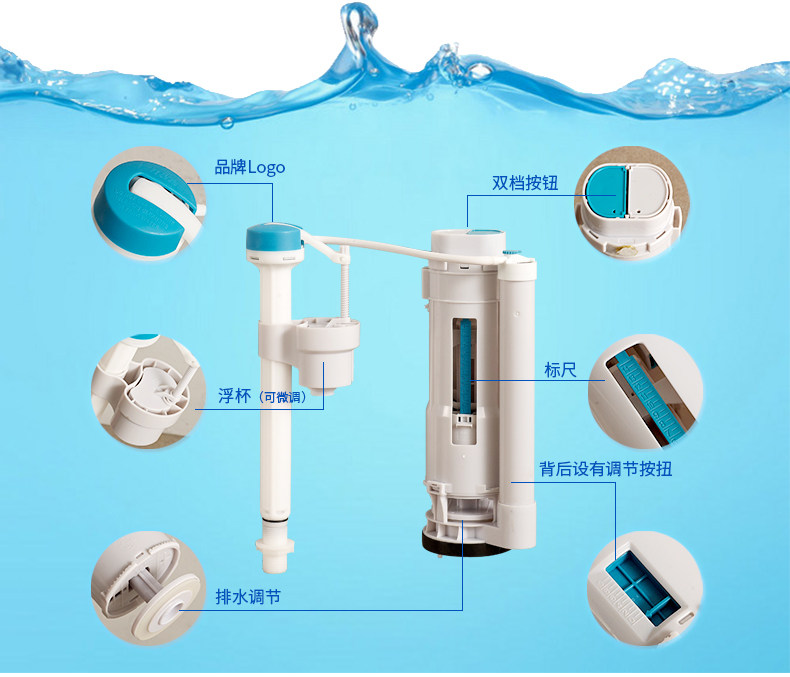 品牌Logo

双档按钮

浮杯（可微调）

标尺

背后设有调节按扭

排水调节