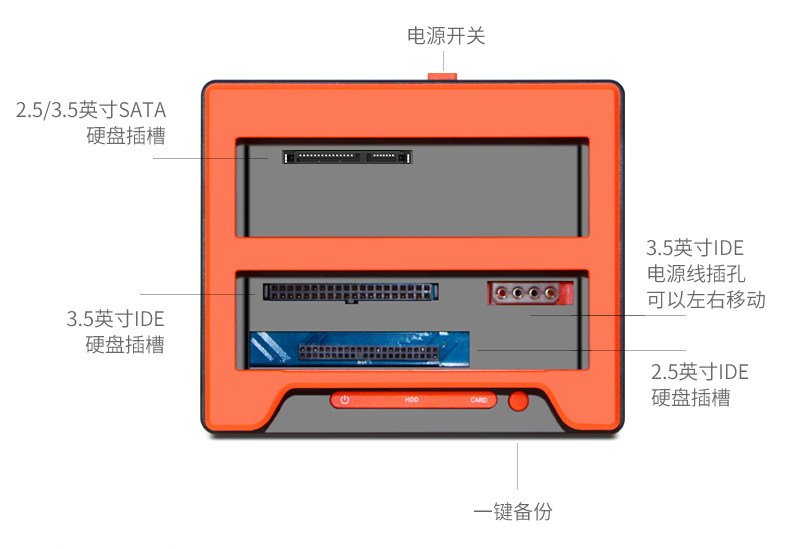 电源开关

2.5/3.5英寸SATA
硬盘插槽

3.5英寸IDE
电源线插孔
可以左右移动

3.5英寸IDE
硬盘插槽

2.5英寸IDE
硬盘插槽

HDD
CARD

一键备份