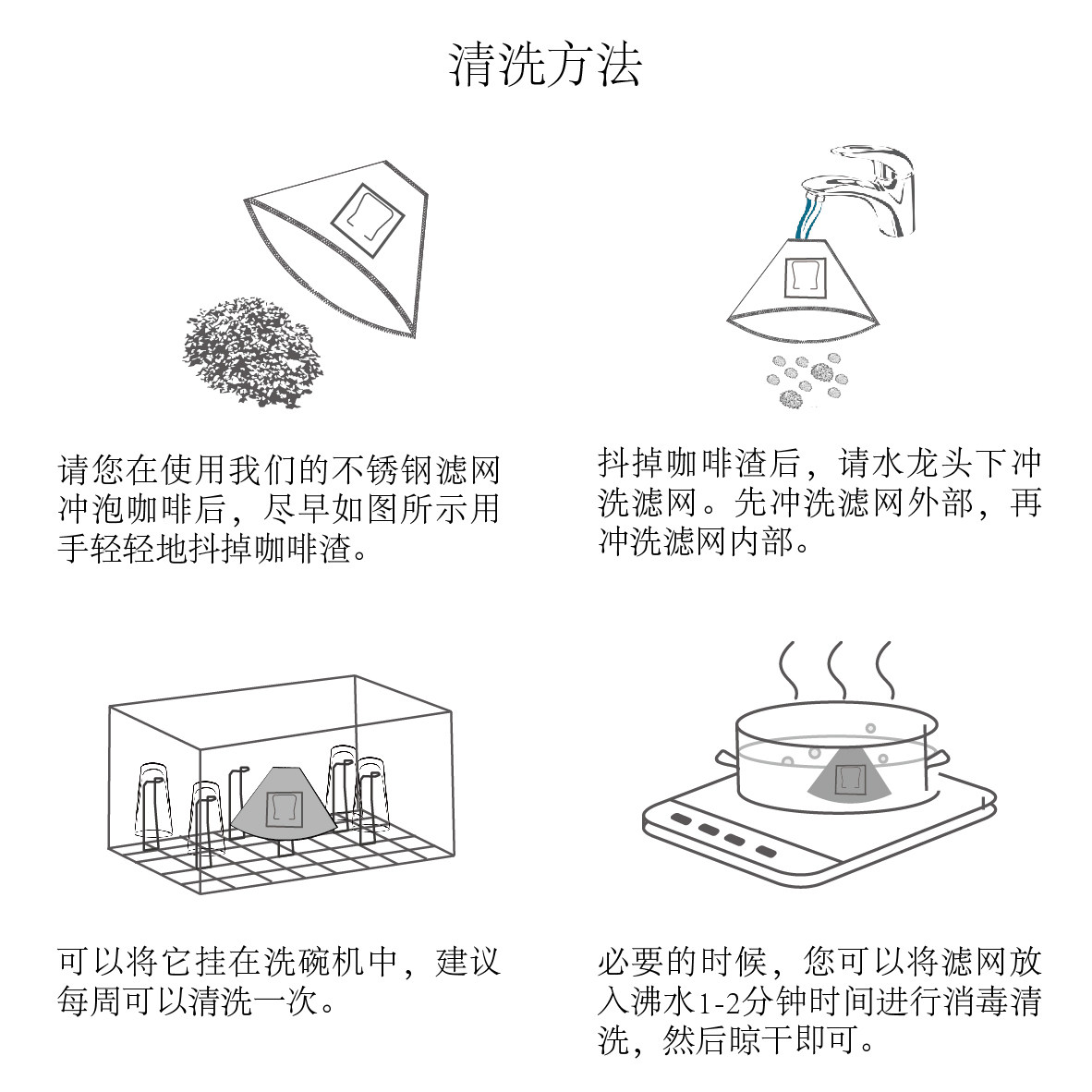 清洗方法

请您在使用我们的不锈钢滤网冲泡咖啡后，尽早如图所示用手轻轻地抖掉咖啡渣。

抖掉咖啡渣后，请水龙头下冲洗滤网。先冲洗滤网外部，再冲洗滤网内部。

可以将它挂在洗碗机中，建议每周可以清洗一次。

必要的时候，您可以将滤网放入沸水1-2分钟时间进行消毒清洗，然后晾干即可。