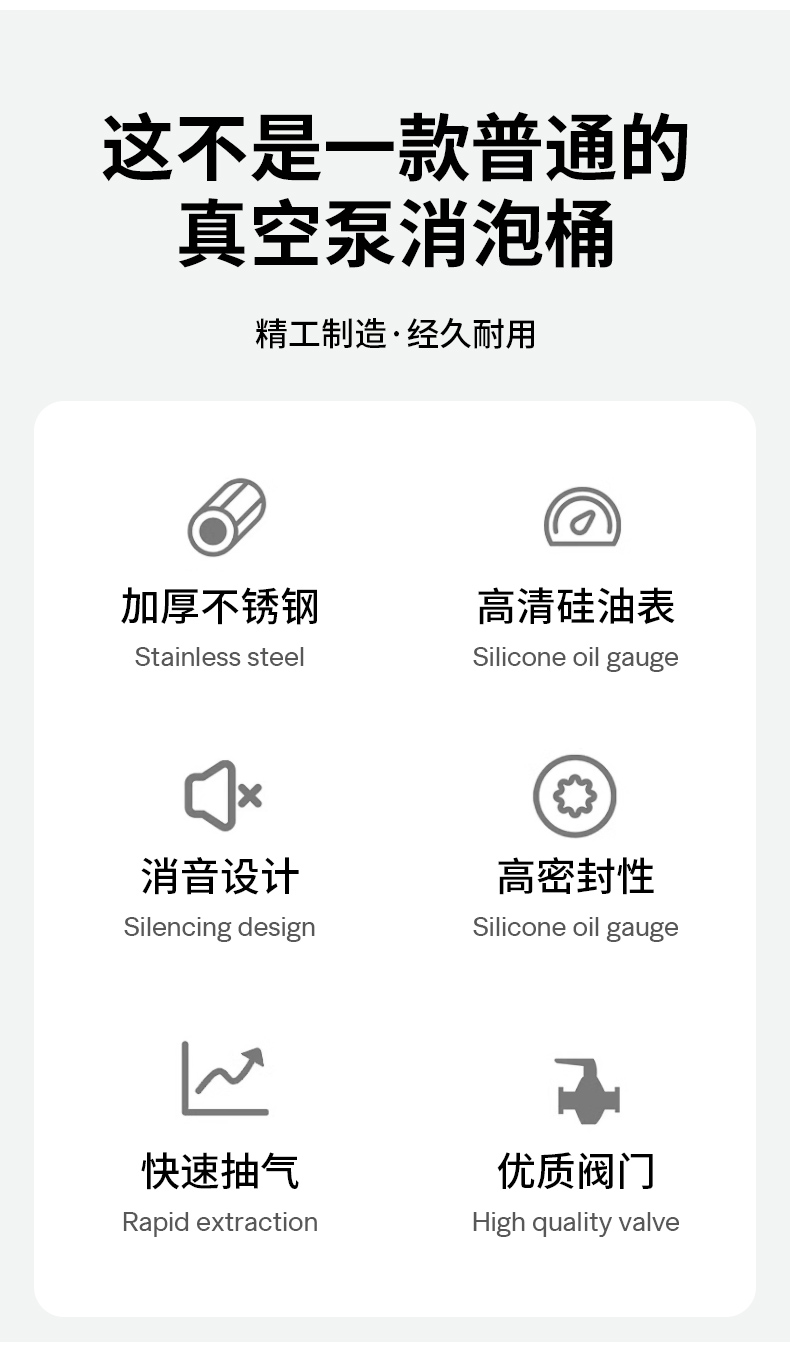 这不是一款普通的
真空泵消泡桶

精工制造·经久耐用

加厚不锈钢
Stainless steel

高清硅油表
Silicone oil gauge

消音设计
Silencing design

高密封性
Silicone oil gauge

快速抽气
Rapid extraction

优质阀门
High quality valve