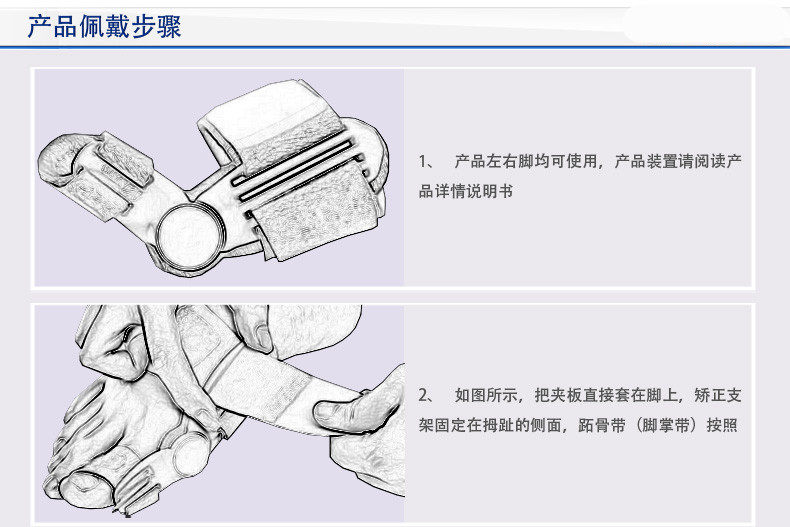 产品佩戴步骤

1、 产品左右脚均可使用，产品装置请阅读产品详情说明书

2、 如图所示，把夹板直接套在脚上，矫正支架固定在拇趾的侧面，跖骨带（脚掌带）按照