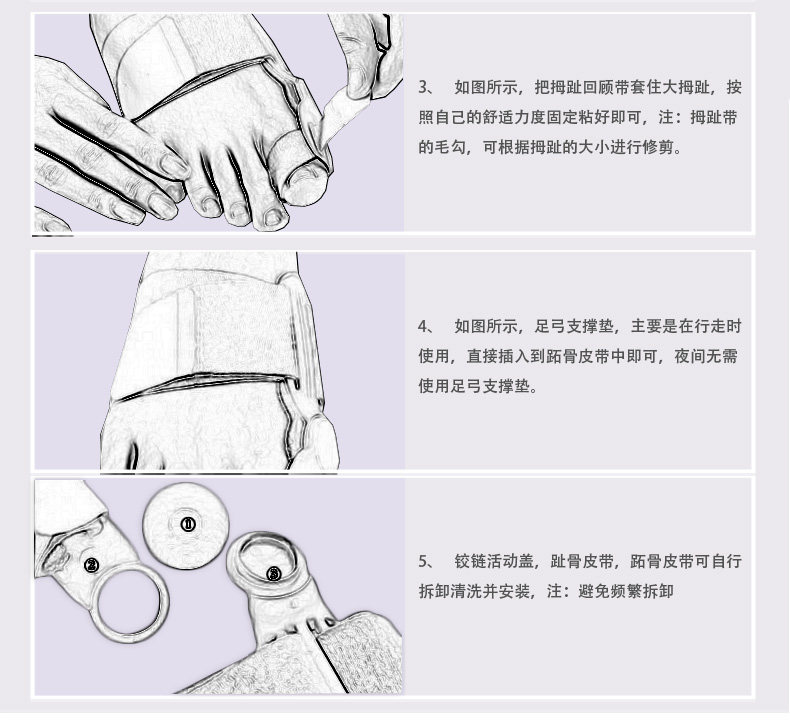 3、 如图所示，把拇趾回顾带套住大拇趾，按照自己的舒适力度固定粘好即可，注：拇趾带的毛勾，可根据拇趾的大小进行修剪。

4、 如图所示，足弓支撑垫，主要是在行走时使用，直接插入到跖骨皮带中即可，夜间无需使用足弓支撑垫。

①

②

③

5、 铰链活动盖，趾骨皮带，跖骨皮带可自行拆卸清洗并安装，注：避免频繁拆卸