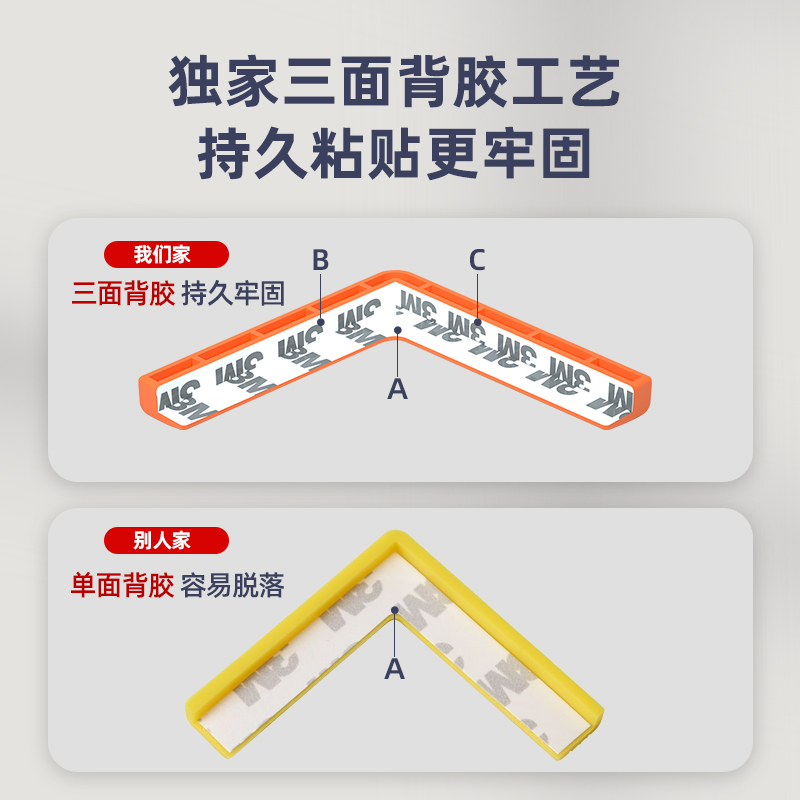 独家三面背胶工艺
持久粘贴更牢固

我们家
三面背胶 持久牢固
B
C
3M 3M 3M 3M 3M 3M 3M
A

别人家
单面背胶 容易脱落
3M 3M 3M
A