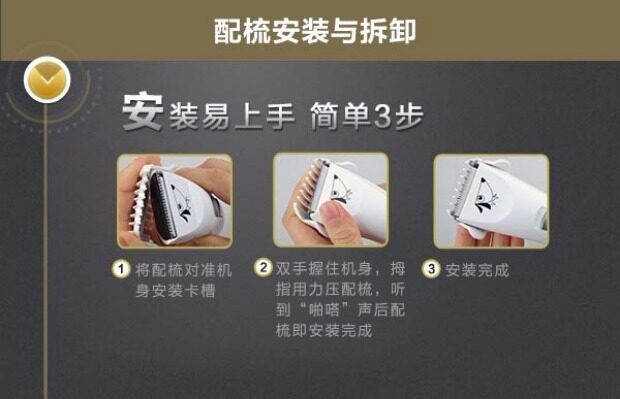 配梳安装与拆卸

安装易上手 简单3步

1 将配梳对准机身安装卡槽

2 双手握住机身，拇指用力压配梳，听到“啪嗒”声后配梳即安装完成

3 安装完成