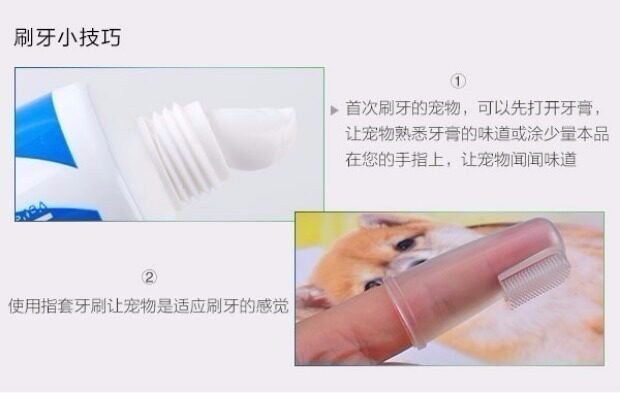 刷牙小技巧

①

首次刷牙的宠物，可以先打开牙膏，让宠物熟悉牙膏的味道或涂少量本品在您的手指上，让宠物闻闻味道

②

使用指套牙刷让宠物是适应刷牙的感觉