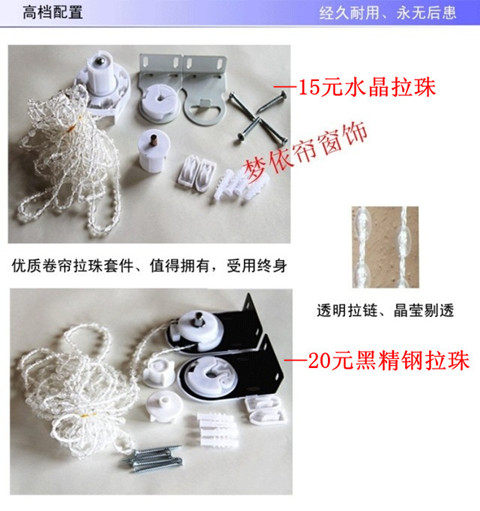 高档配置

经久耐用、永无后患

—15元水晶拉珠

梦依帘窗饰

优质卷帘拉珠套件、值得拥有，受用终身

透明拉链、晶莹剔透

—20元黑精钢拉珠