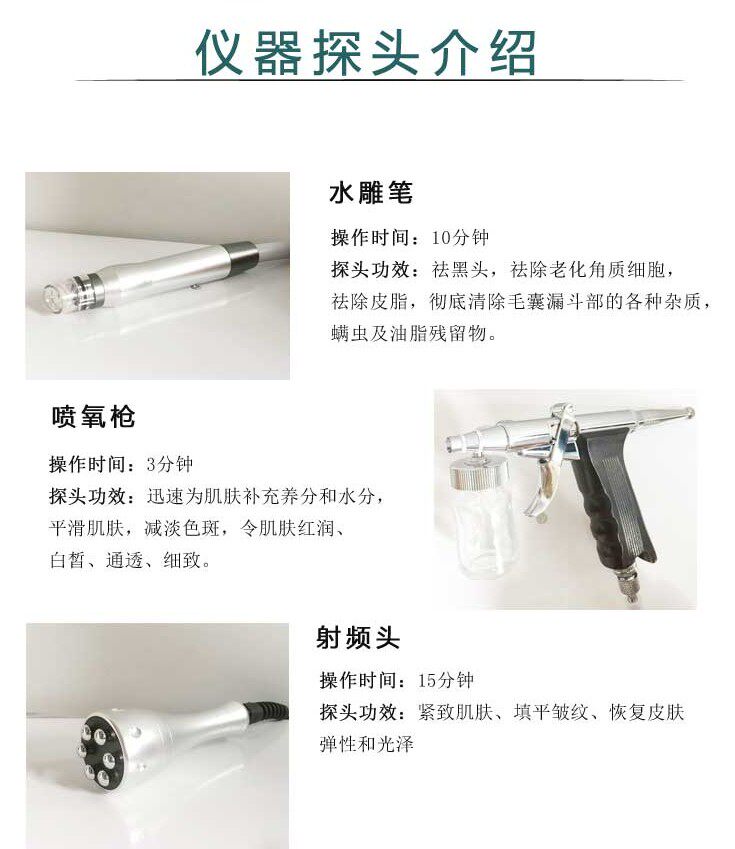 仪器探头介绍

水雕笔

操作时间：10分钟
探头功效：祛黑头，祛除老化角质细胞，祛除皮脂，彻底清除毛囊漏斗部的各种杂质，螨虫及油脂残留物。

喷氧枪

操作时间：3分钟
探头功效：迅速为肌肤补充养分和水分，平滑肌肤，减淡色斑，令肌肤红润、白皙、通透、细致。

射频头

操作时间：15分钟
探头功效：紧致肌肤、填平皱纹、恢复皮肤弹性和光泽