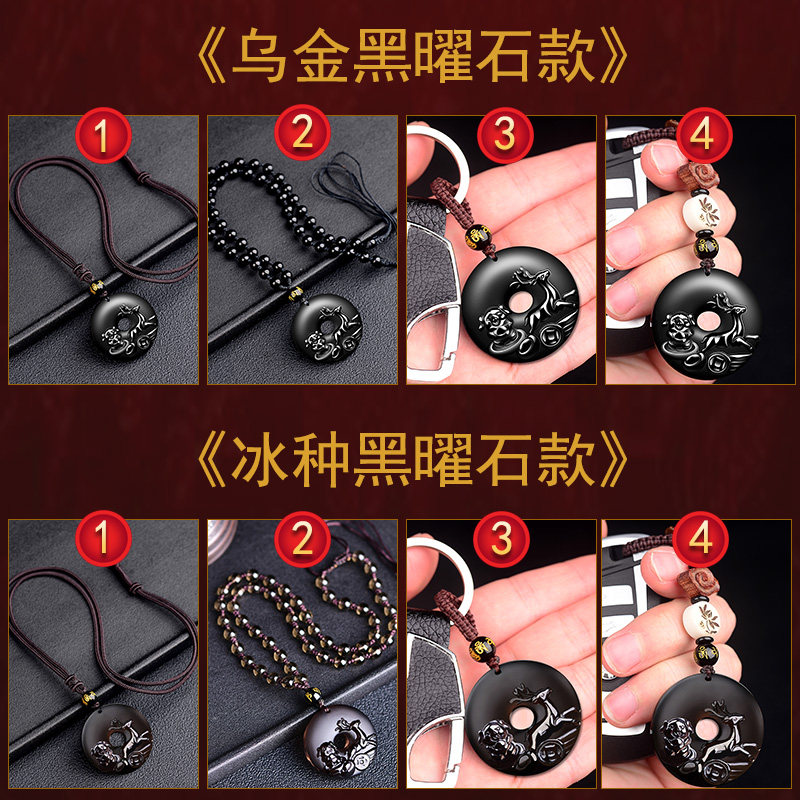 《乌金黑曜石款》

1 2 3 4

《冰种黑曜石款》

1 2 3 4