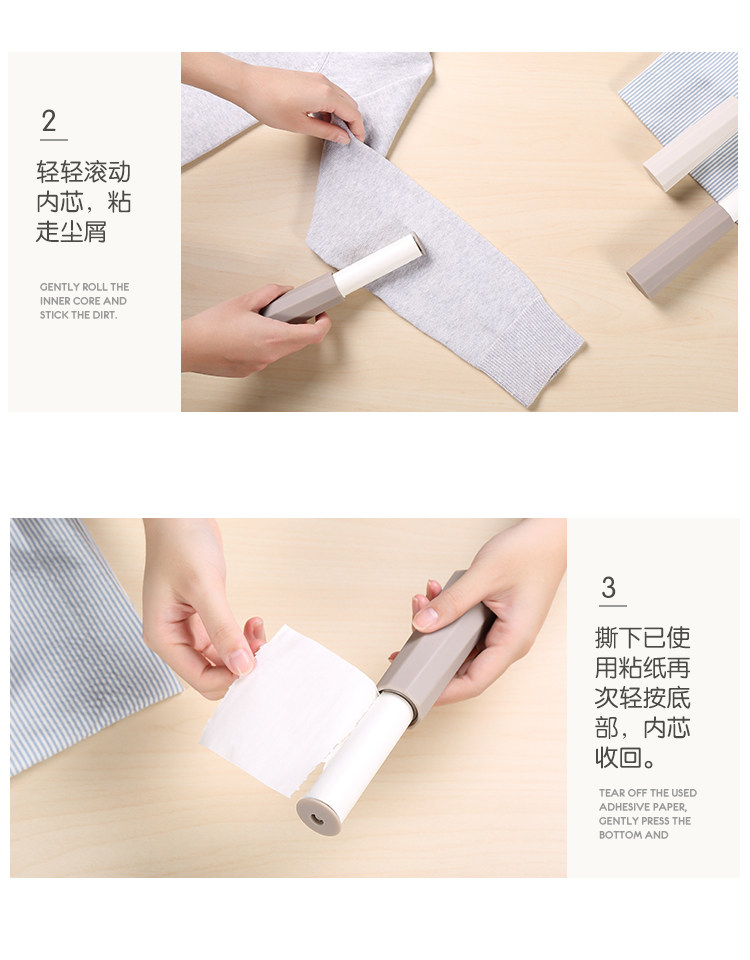 2

轻轻滚动内芯，粘走尘屑

GENTLY ROLL THE INNER CORE AND STICK THE DIRT.

3

撕下已使用粘纸再次轻按底部，内芯收回。

TEAR OFF THE USED ADHESIVE PAPER, GENTLY PRESS THE BOTTOM AND