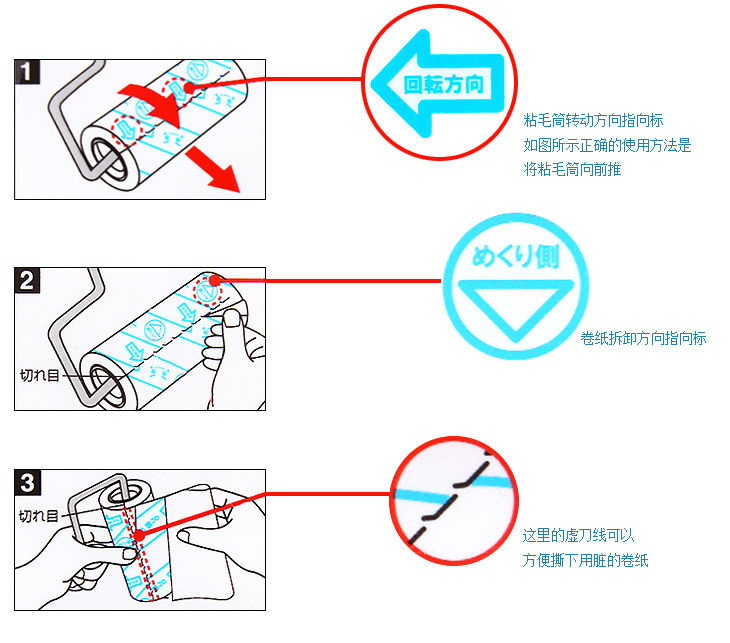 1

回転方向

粘毛筒转动方向指向标
如图所示正确的使用方法是
将粘毛筒向前推

2

切れ目

めくり側

卷纸拆卸方向指向标

3

切れ目

这里的虚刀线可以
方便撕下用脏的卷纸