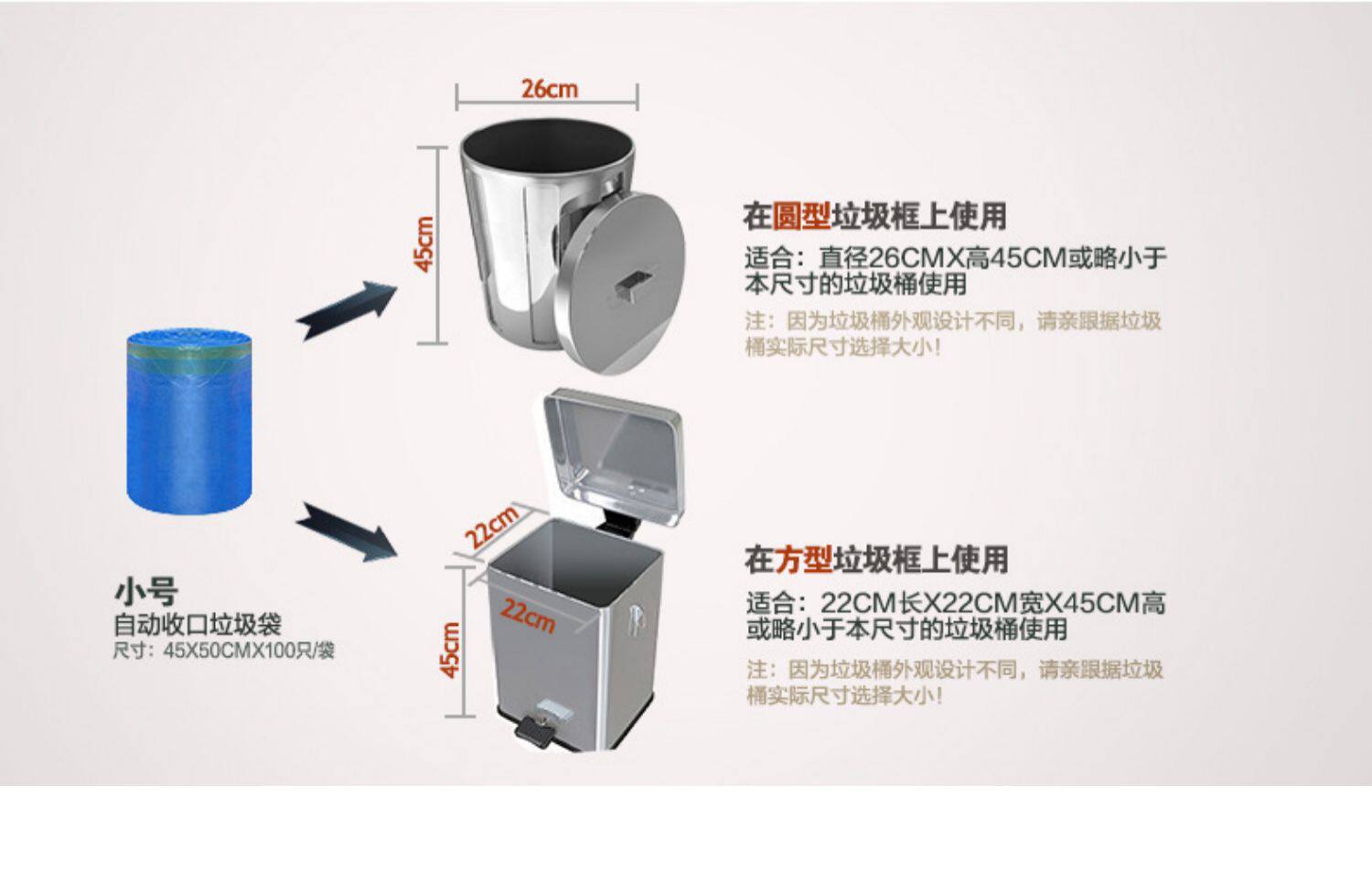 小号
自动收口垃圾袋
尺寸：45X50CMX100只/袋

26cm
45cm

在圆型垃圾框上使用
适合：直径26CMX高45CM或略小于本尺寸的垃圾桶使用
注：因为垃圾桶外观设计不同，请亲跟据垃圾桶实际尺寸选择大小！

22cm
22cm
45cm

在方型垃圾框上使用
适合：22CM长X22CM宽X45CM高或略小于本尺寸的垃圾桶使用
注：因为垃圾桶外观设计不同，请亲跟据垃圾桶实际尺寸选择大小！