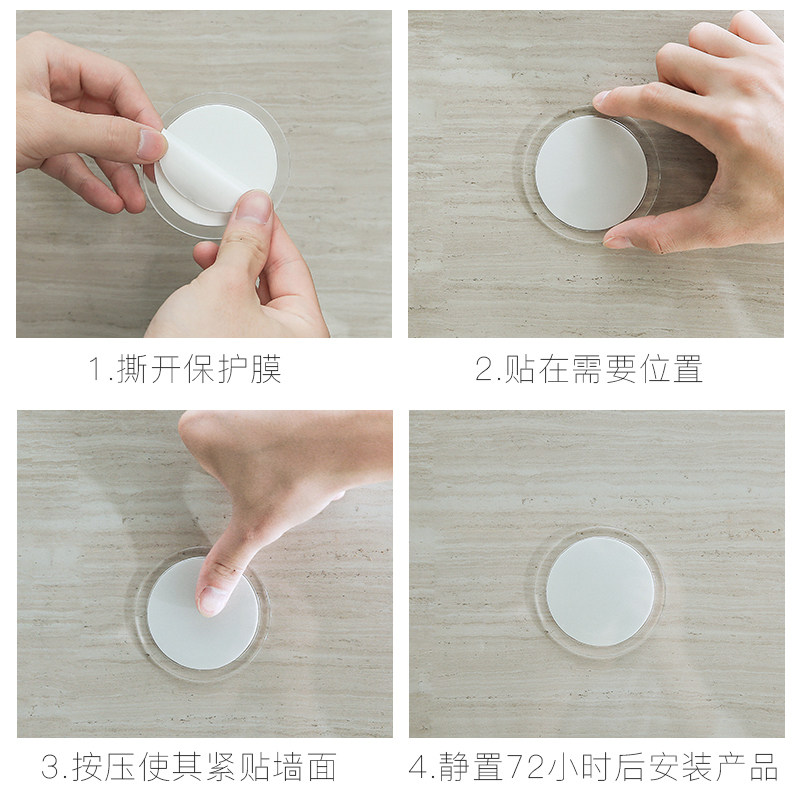 1.撕开保护膜

2.贴在需要位置

3.按压使其紧贴墙面

4.静置72小时后安装产品